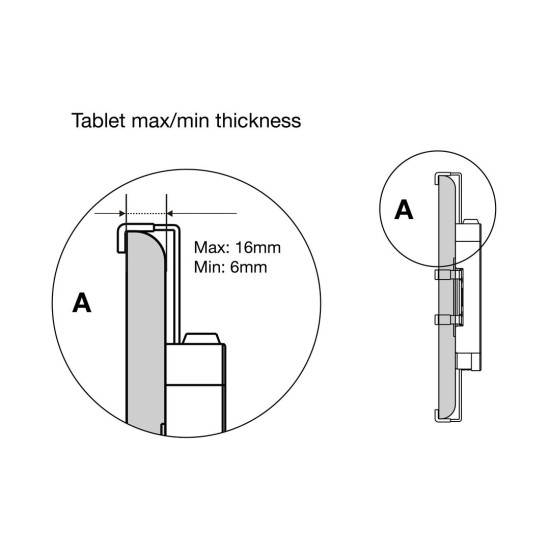 Tablet max/min thickness

Max: 16mm
Min: 6mm

A

A